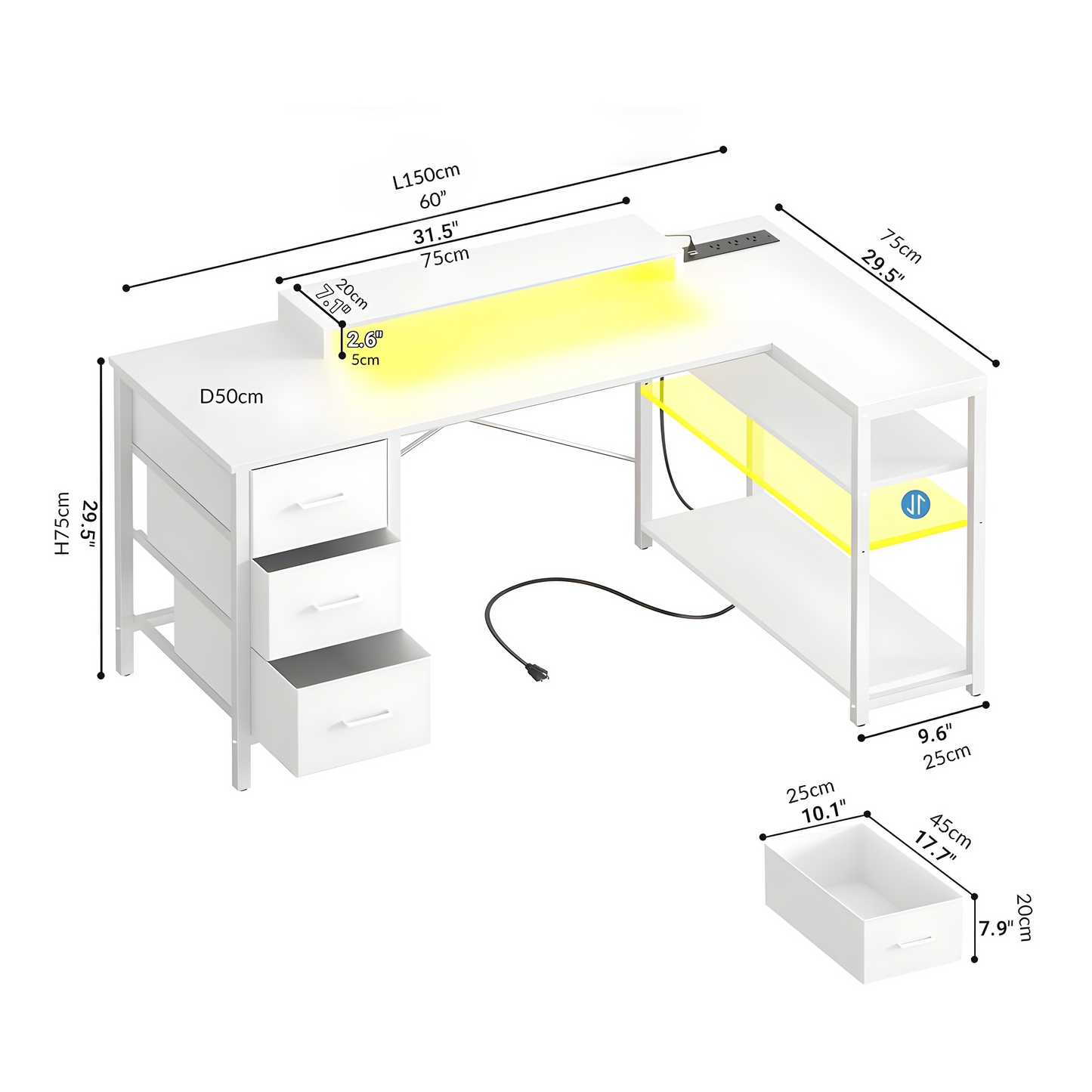 L150cm
60"

31.5"
75cm

75cm
29.5"

20cm
7.1"

2.6"
5cm

D50cm

H75cm
29.5"

9.6"
25cm

25cm
10.1"

45cm
17.7"

20cm
7.9"